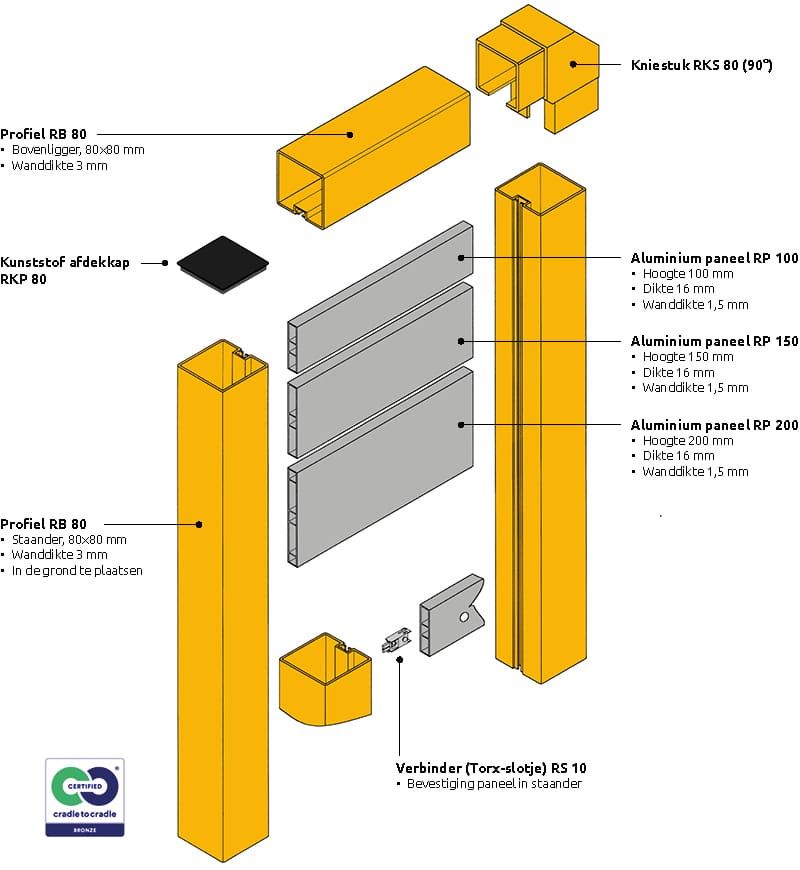 Kniestuk RKS 80 (90°)

Profiel RB 80
• Bovenligger, 80×80 mm
• Wanddikte 3 mm

Kunststof afdekkap RKP 80

Aluminium paneel RP 100
• Hoogte 100 mm
• Dikte 16 mm
• Wanddikte 1,5 mm

Aluminium paneel RP 150
• Hoogte 150 mm
• Dikte 16 mm
• Wanddikte 1,5 mm

Aluminium paneel RP 200
• Hoogte 200 mm
• Dikte 16 mm
• Wanddikte 1,5 mm

Profiel RB 80
• Staander, 80×80 mm
• Wanddikte 3 mm
• In de grond te plaatsen

Verbinder (Torx-slotje) RS 10
• Bevestiging paneel in staander

CERTIFIED
cradle to cradle
BRONZE