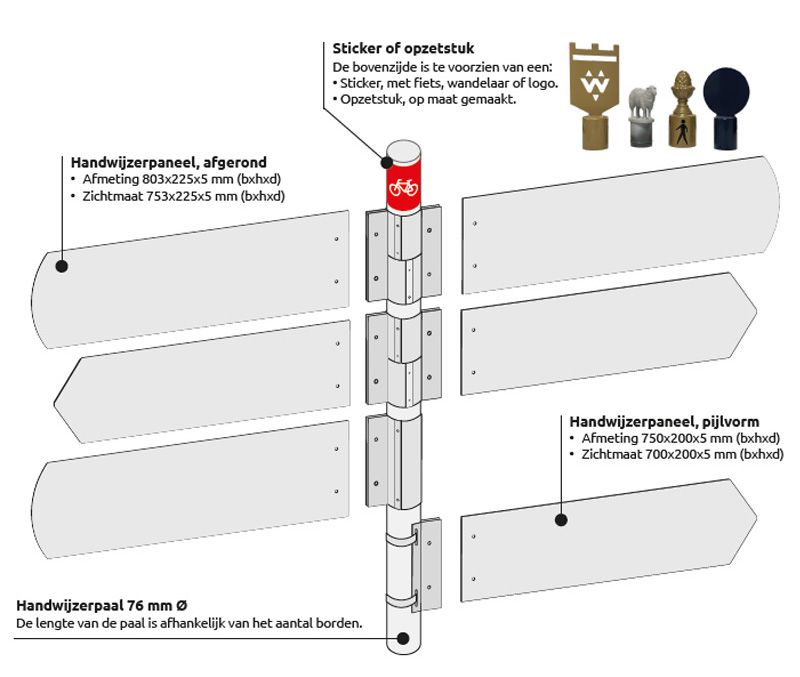 Sticker of opzetstuk
De bovenzijde is te voorzien van een:
• Sticker, met fiets, wandelaar of logo.
• Opzetstuk, op maat gemaakt.

Handwijzerpaneel, afgerond
• Afmeting 803x225x5 mm (bxhxd)
• Zichtmaat 753x225x5 mm (bxhxd)

Handwijzerpaneel, pijlvorm
• Afmeting 750x200x5 mm (bxhxd)
• Zichtmaat 700x200x5 mm (bxhxd)

Handwijzerpaal 76 mm Ø
De lengte van de paal is afhankelijk van het aantal borden.