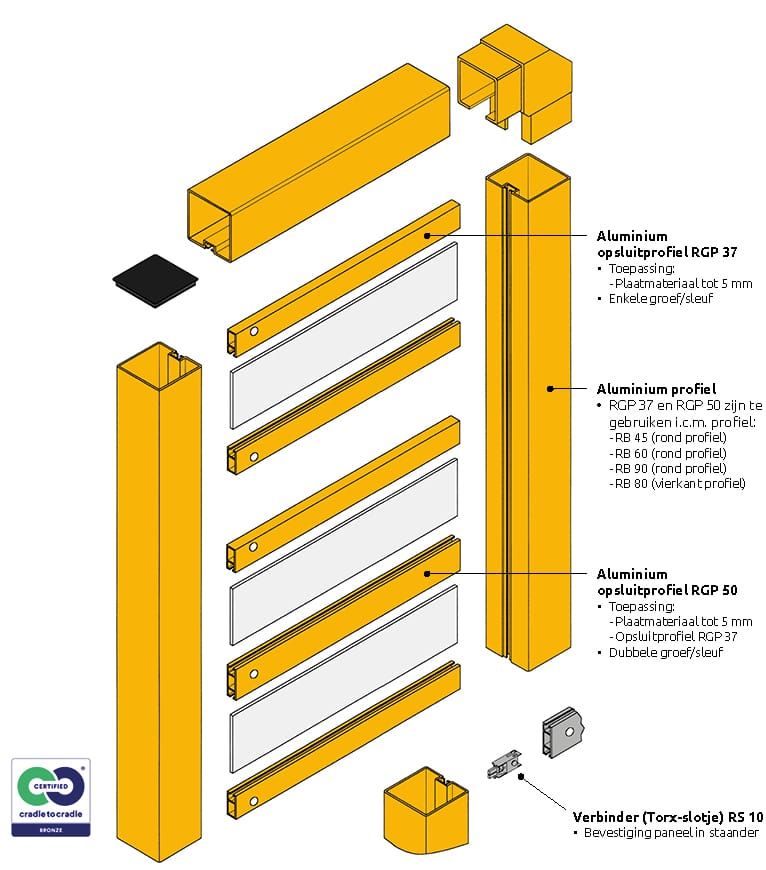 Aluminium opsluitprofiel RGP 37
• Toepassing:
- Plaatmateriaal tot 5 mm
• Enkele groef/sleuf

Aluminium profiel
• RGP 37 en RGP 50 zijn te gebruiken i.c.m. profiel:
- RB 45 (rond profiel)
- RB 60 (rond profiel)
- RB 90 (rond profiel)
- RB 80 (vierkant profiel)

Aluminium opsluitprofiel RGP 50
• Toepassing:
- Plaatmateriaal tot 5 mm
- Opsluitprofiel RGP 37
• Dubbele groef/sleuf

Verbinder (Torx-slotje) RS 10
• Bevestiging paneel in staander

CERTIFIED
cradle to cradle
BRONZE